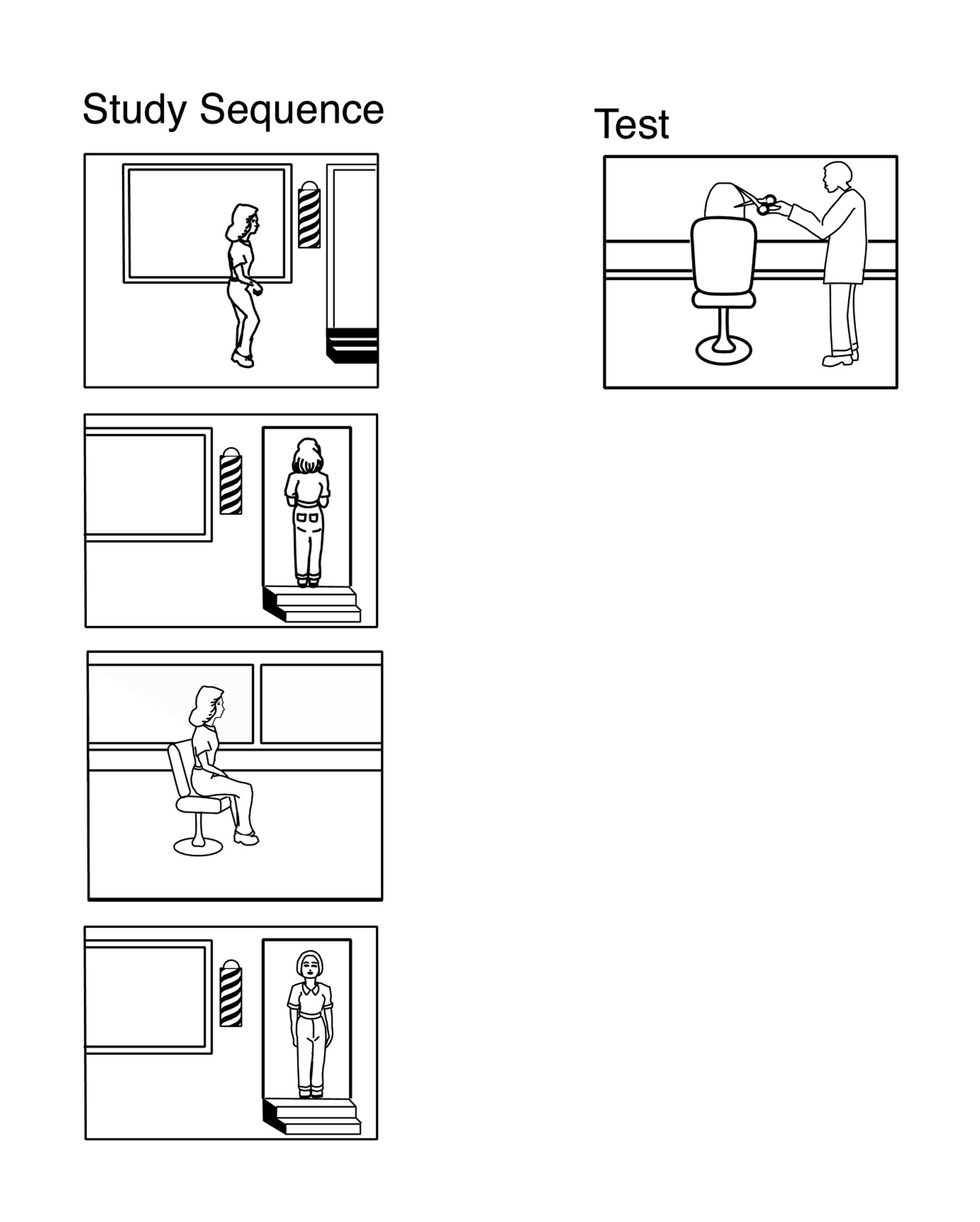 Study Sequence

Test